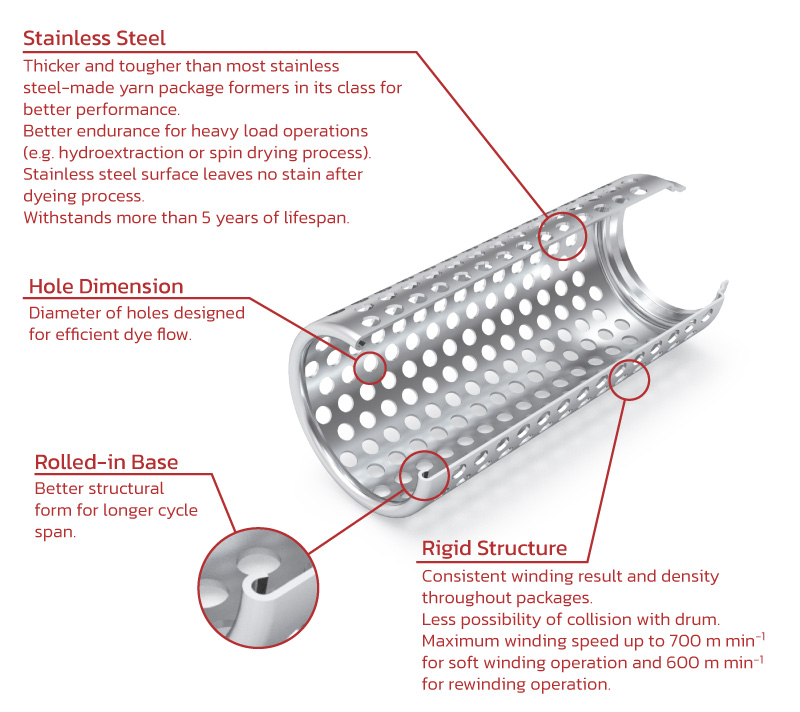 Stainless Steel
Thicker and tougher than most stainless steel-made yarn package formers in its class for better performance.
Better endurance for heavy load operations (e.g. hydroextraction or spin drying process).
Stainless steel surface leaves no stain after dyeing process.
Withstands more than 5 years of lifespan.

Hole Dimension
Diameter of holes designed for efficient dye flow.

Rolled-in Base
Better structural form for longer cycle span.

Rigid Structure
Consistent winding result and density throughout packages.
Less possibility of collision with drum.
Maximum winding speed up to 700 m min$^{-1}$ for soft winding operation and 600 m min$^{-1}$ for rewinding operation.